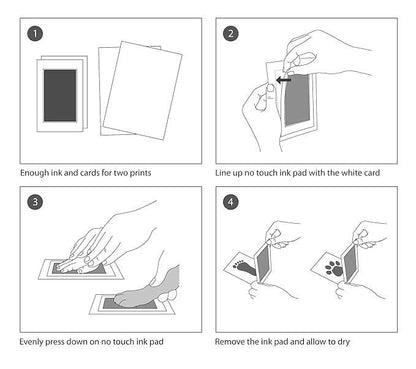 1

Enough ink and cards for two prints

2

Line up no touch ink pad with the white card

3

Evenly press down on no touch ink pad

4

Remove the ink pad and allow to dry