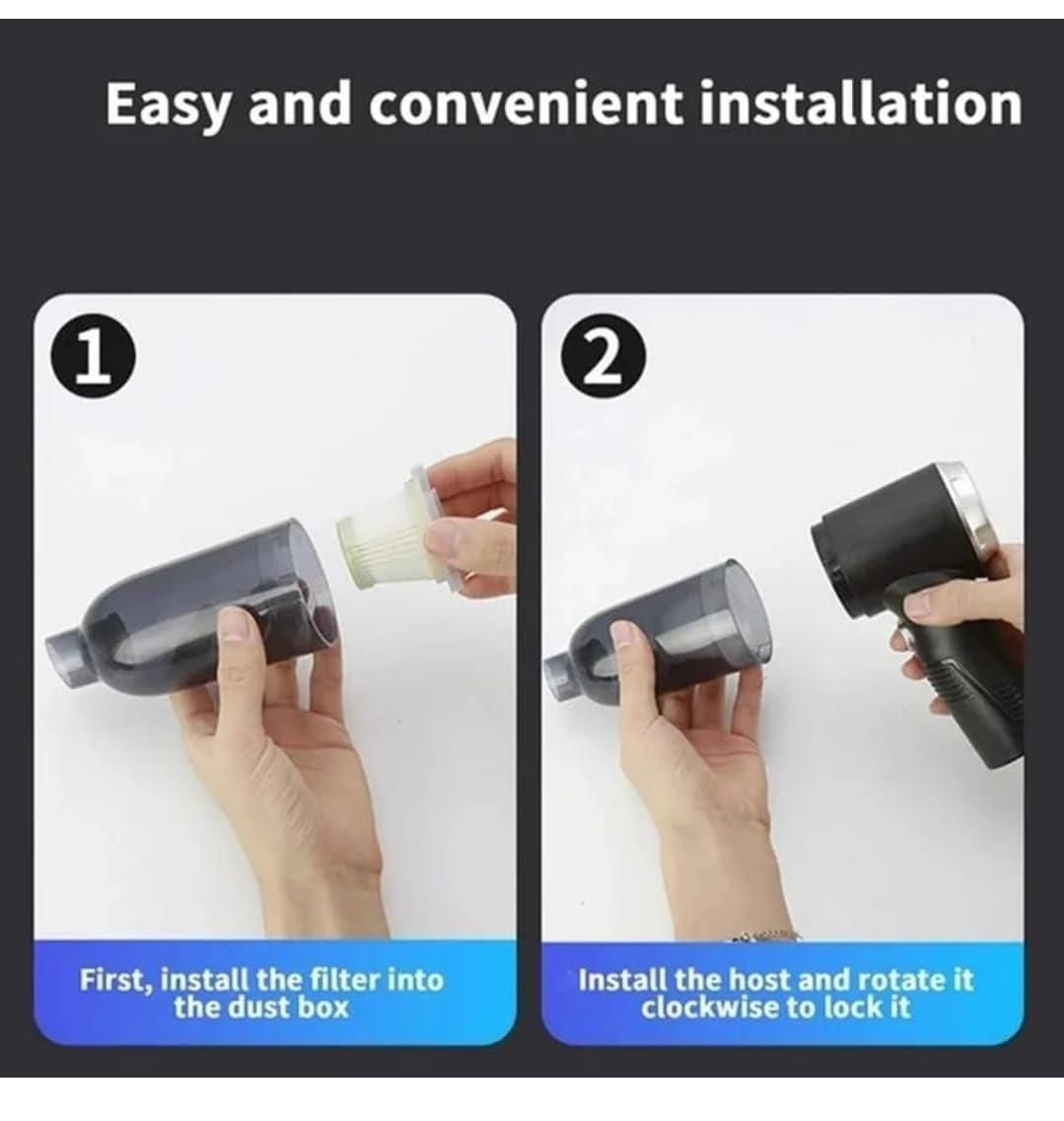 Easy and convenient installation

1

First, install the filter into the dust box

2

Install the host and rotate it clockwise to lock it